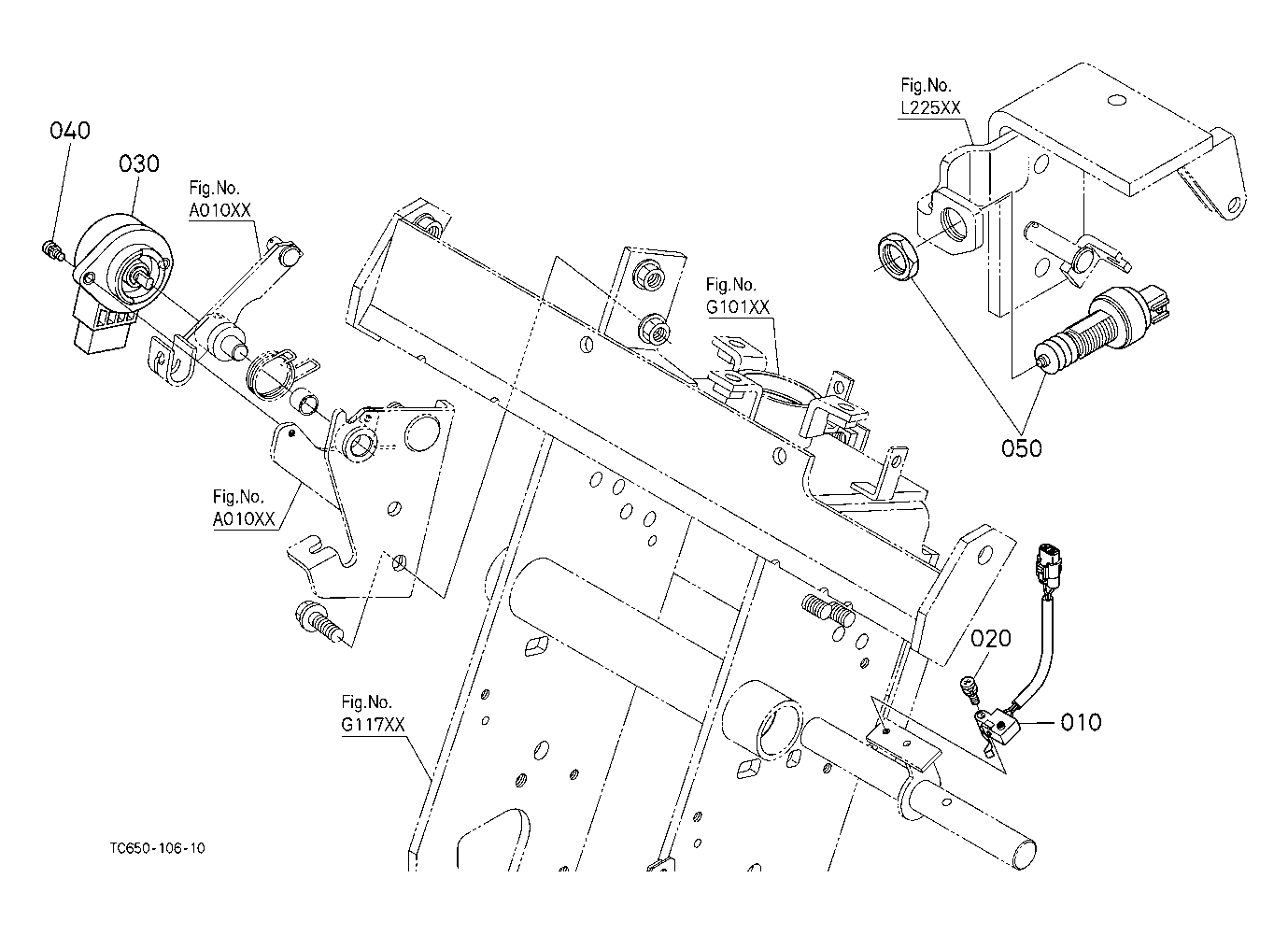 040
030
Fig.No.
A010XX

Fig.No.
L225XX

Fig.No.
G101XX

050

Fig.No.
A010XX

020
010

Fig.No.
G117XX

TC650-106-10